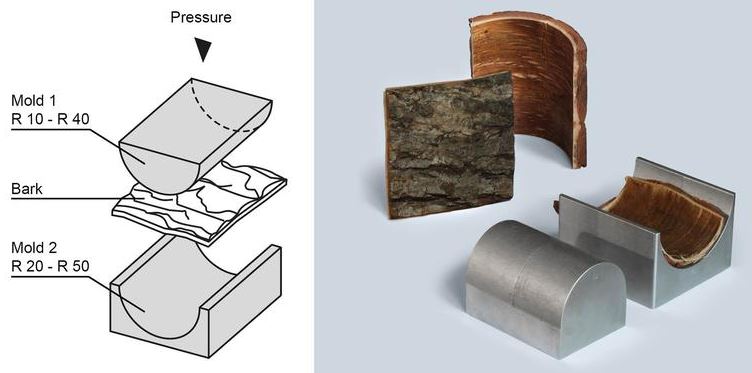 Pressure

Mold 1
R 10 - R 40

Bark

Mold 2
R 20 - R 50